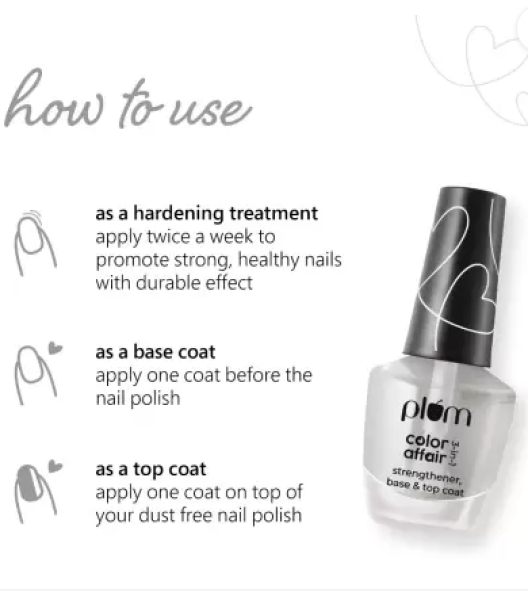 how to use

as a hardening treatment
apply twice a week to promote strong, healthy nails with durable effect

as a base coat
apply one coat before the nail polish

as a top coat
apply one coat on top of your dust free nail polish

plum
color affair 3-in-1
strengthener, base & top coat